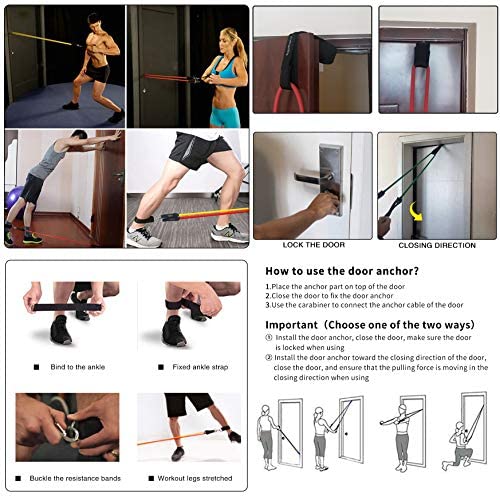 LOCK THE DOOR

CLOSING DIRECTION

■ Bind to the ankle

■ Fixed ankle strap

■ Buckle the resistance bands

■ Workout legs stretched

How to use the door anchor?

1.Place the anchor part on top of the door
2.Close the door to fix the door anchor
3.Use the carabiner to connect the anchor cable of the door

Important（Choose one of the two ways)

① Install the door anchor, close the door, make sure the door is locked when using
② Install the door anchor toward the closing direction of the door, close the door, and ensure that the pulling force is moving in the closing direction when using