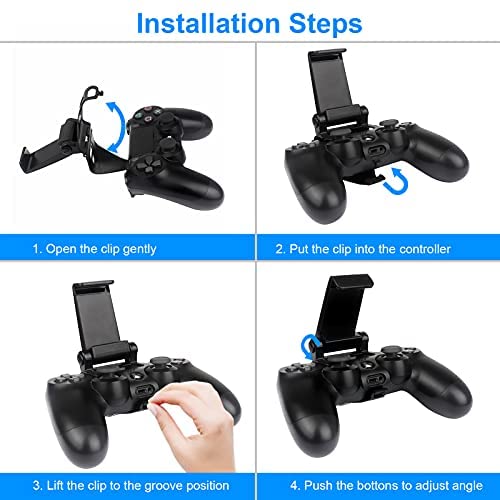 Installation Steps

1. Open the clip gently

2. Put the clip into the controller

3. Lift the clip to the groove position

4. Push the bottons to adjust angle