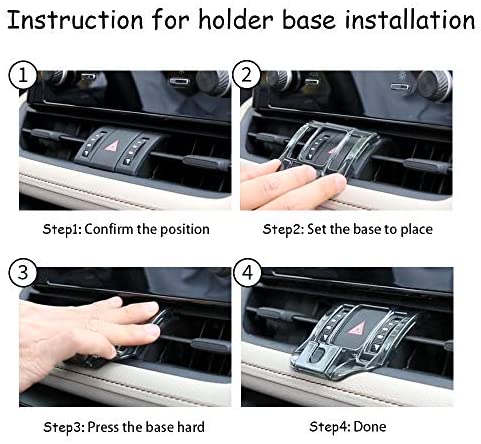 Instruction for holder base installation

1

Step1: Confirm the position

2

Step2: Set the base to place

3

Step3: Press the base hard

4

Step4: Done